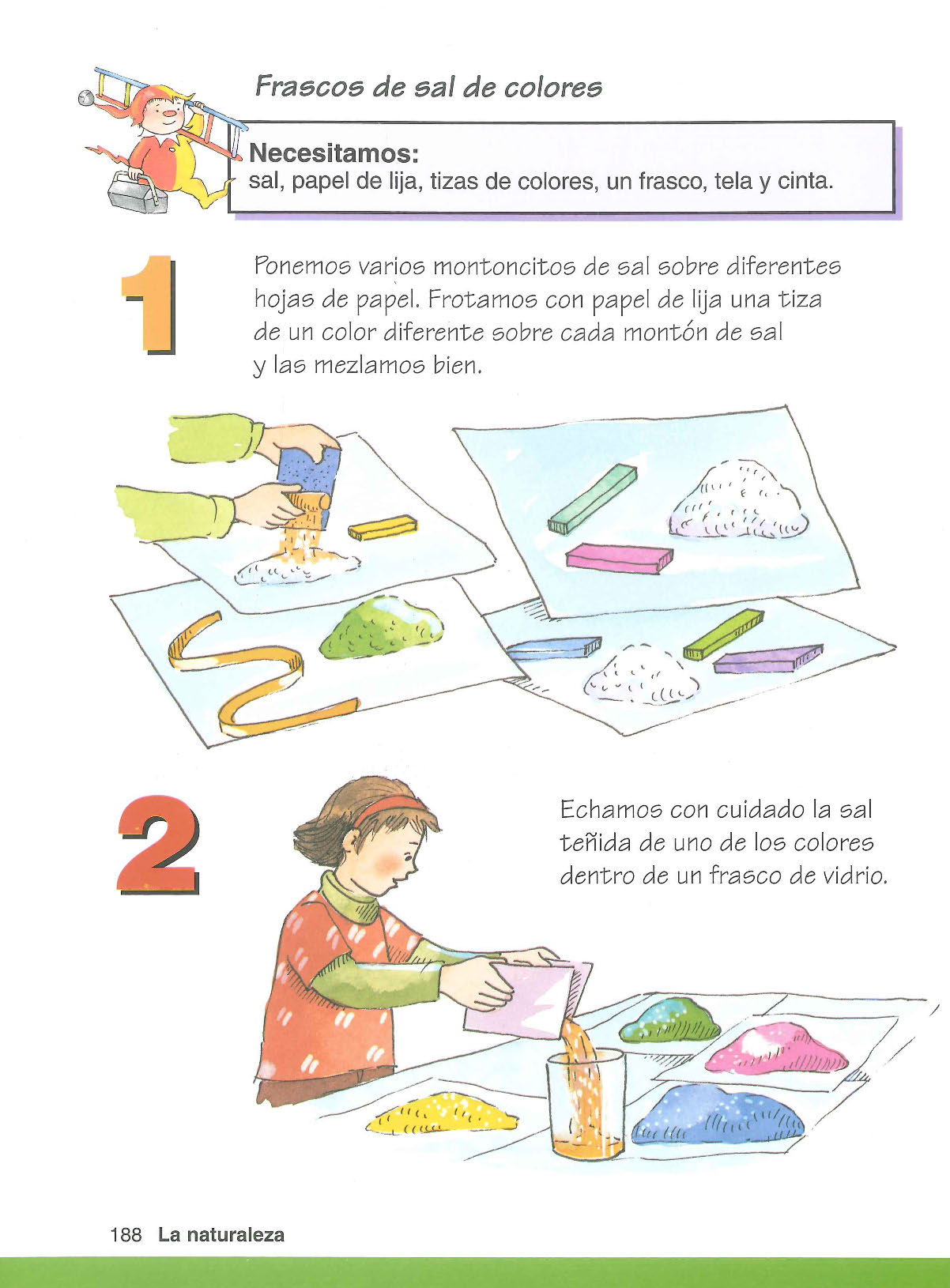 Frascos de sal de colores

Necesitamos:
sal, papel de lija, tizas de colores, un frasco, tela y cinta.

1

Ponemos varios montoncitos de sal sobre diferentes hojas de papel. Frotamos con papel de lija una tiza de un color diferente sobre cada montón de sal y las mezlamos bien.

2

Echamos con cuidado la sal teñida de uno de los colores dentro de un frasco de vidrio.

188 La naturaleza